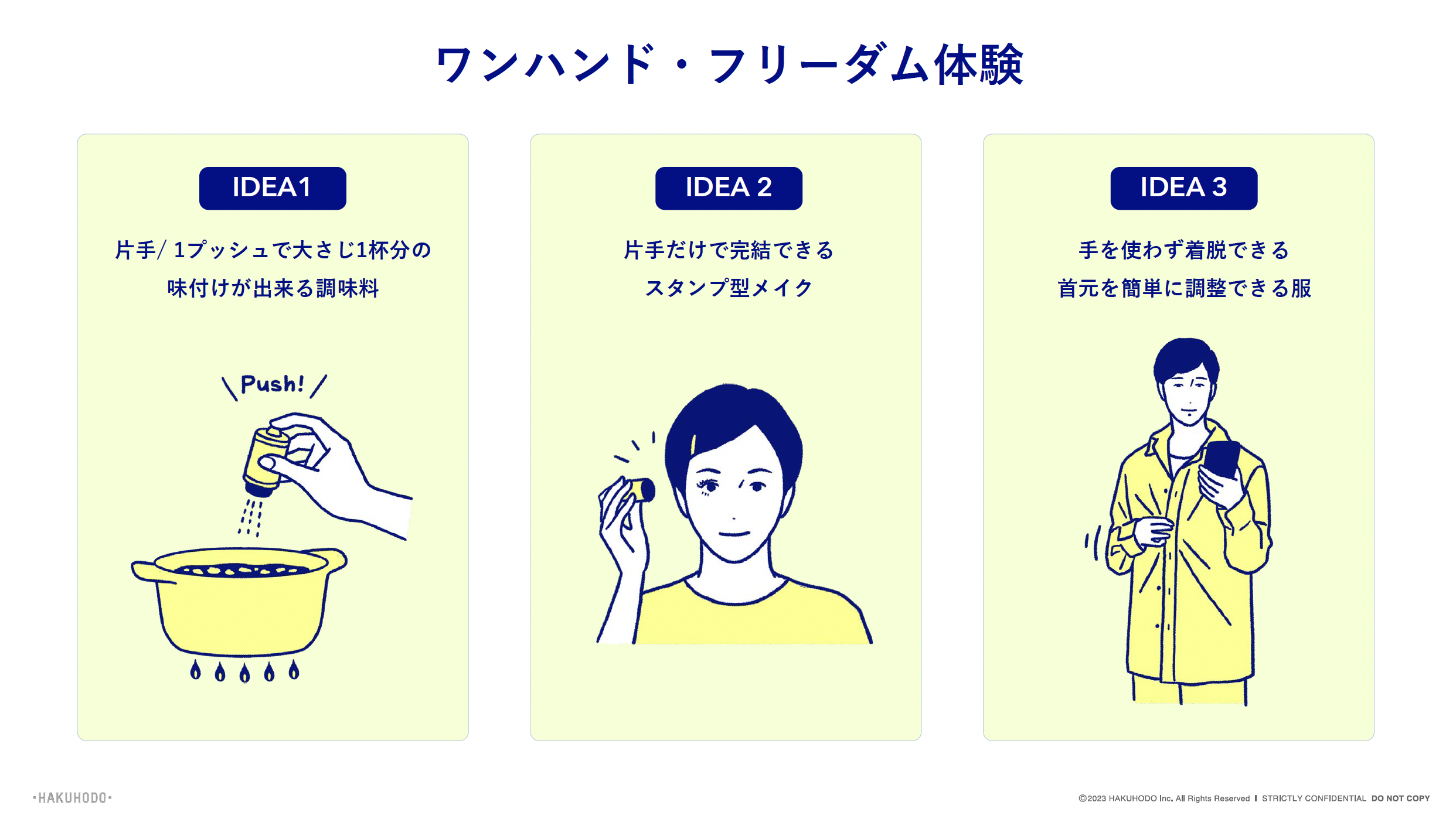 ワンハンド・フリーダム体験

IDEA1

片手/ 1プッシュで大さじ1杯分の味付けが出来る調味料

Push!

IDEA 2

片手だけで完結できるスタンプ型メイク

IDEA 3

手を使わず着脱できる首元を簡単に調整できる服

•HAKUHODO•

©2023 HAKUHODO Inc. All Rights Reserved | STRICTLY CONFIDENTIAL DO NOT COPY