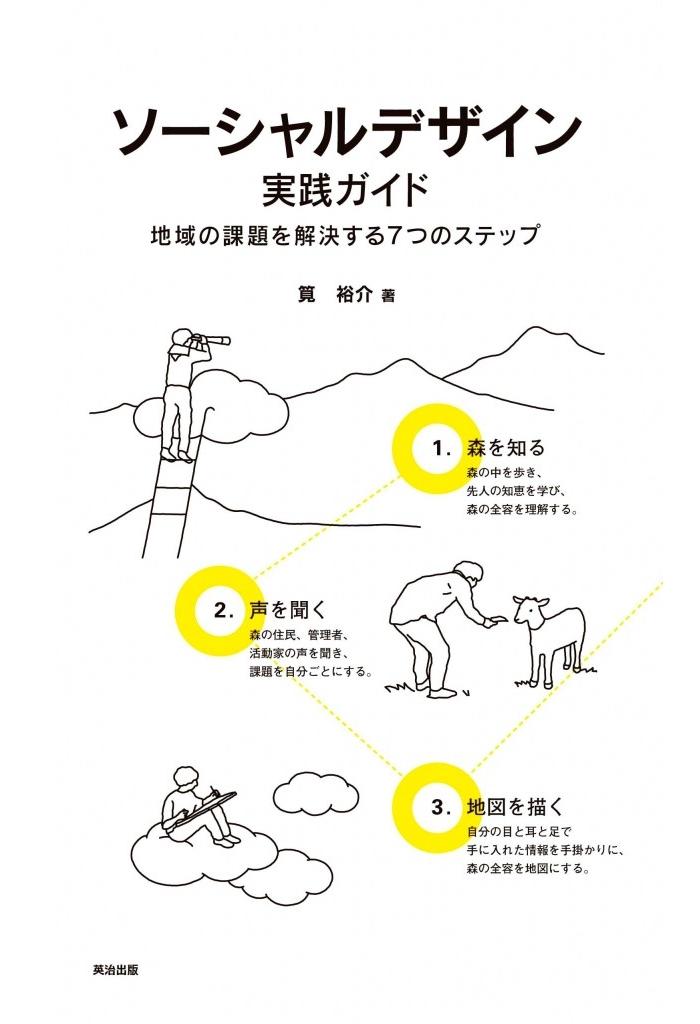 ソーシャルデザイン
実践ガイド
地域の課題を解決する7つのステップ

筧　裕介 著

1. 森を知る
森の中を歩き、
先人の知恵を学び、
森の全容を理解する。

2. 声を聞く
森の住民、管理者、
活動家の声を聞き、
課題を自分ごとにする。

3. 地図を描く
自分の目と耳と足で
手に入れた情報を手掛かりに、
森の全容を地図にする。

英治出版